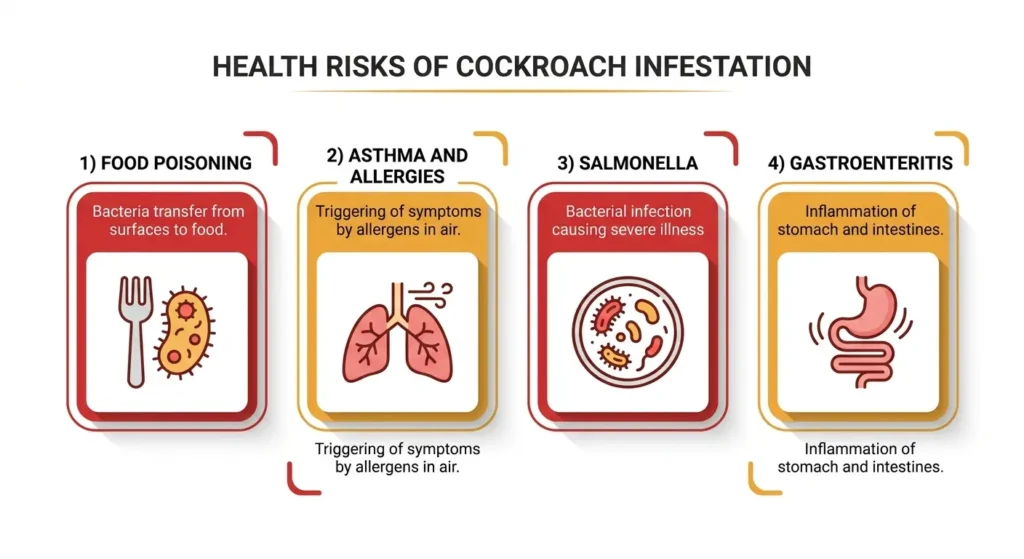 HEALTH RISKS OF COCKROACH INFESTATION

1) FOOD POISONING

Bacteria transfer from surfaces to food.

2) ASTHMA AND ALLERGIES

Triggering of symptoms by allergens in air.

Triggering of symptoms by allergens in air.

3) SALMONELLA

Bacterial infection causing severe illness

4) GASTROENTERITIS

Inflammation of stomach and intestines.

Inflammation of stomach and intestines.